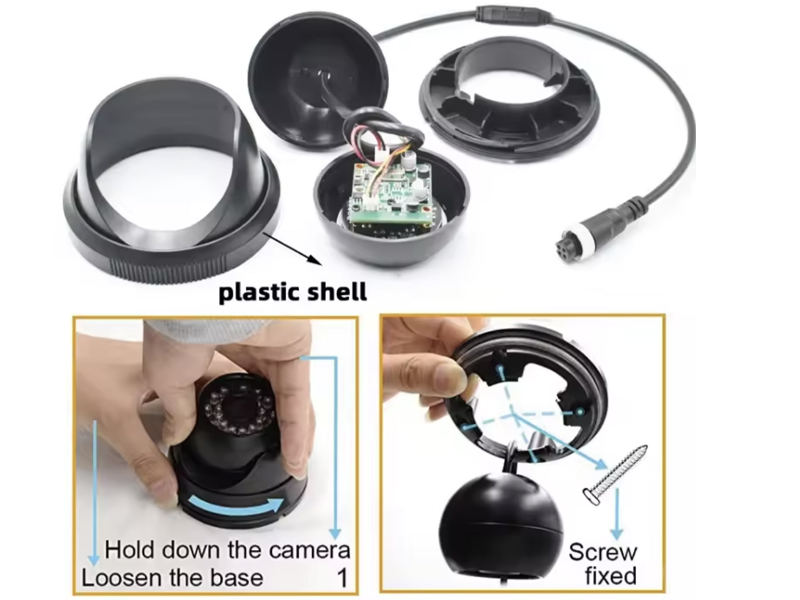 plastic shell

Hold down the camera
Loosen the base 1

Screw
fixed